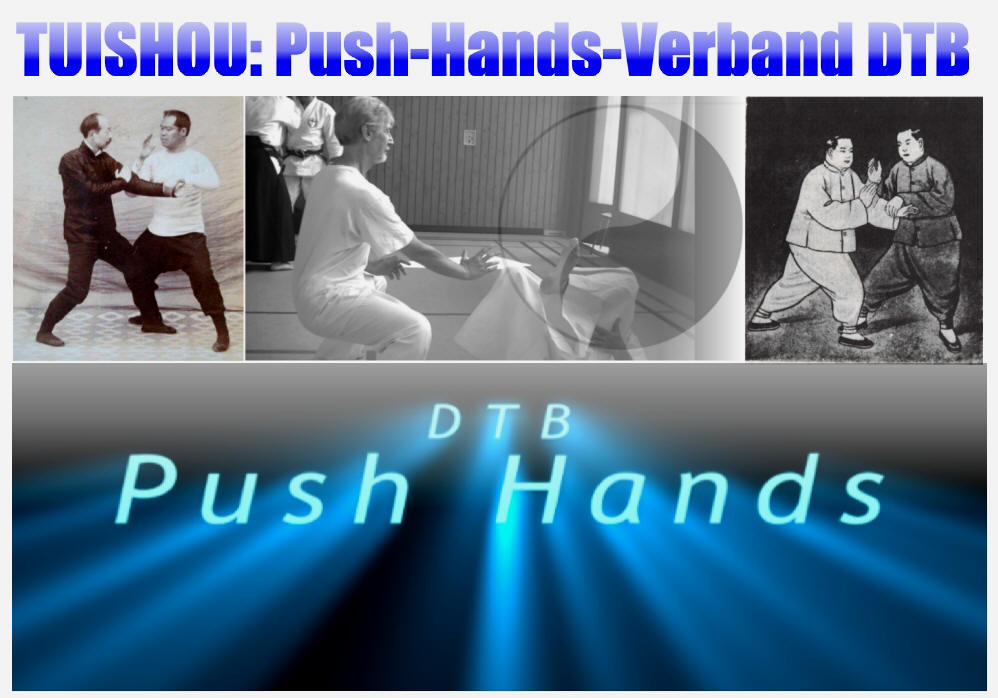 TUISHOU: Push-Hands-Verband DTB

DTB
Push Hands